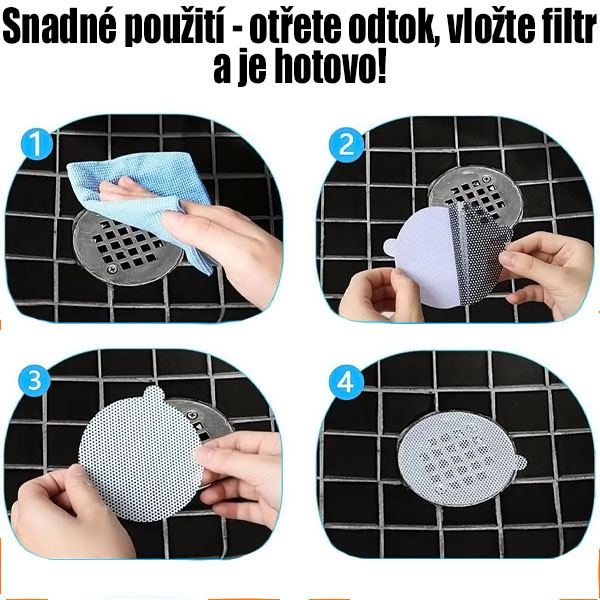 Snadné použití - otřete odtok, vložte filtr a je hotovo!

1

2

3

4